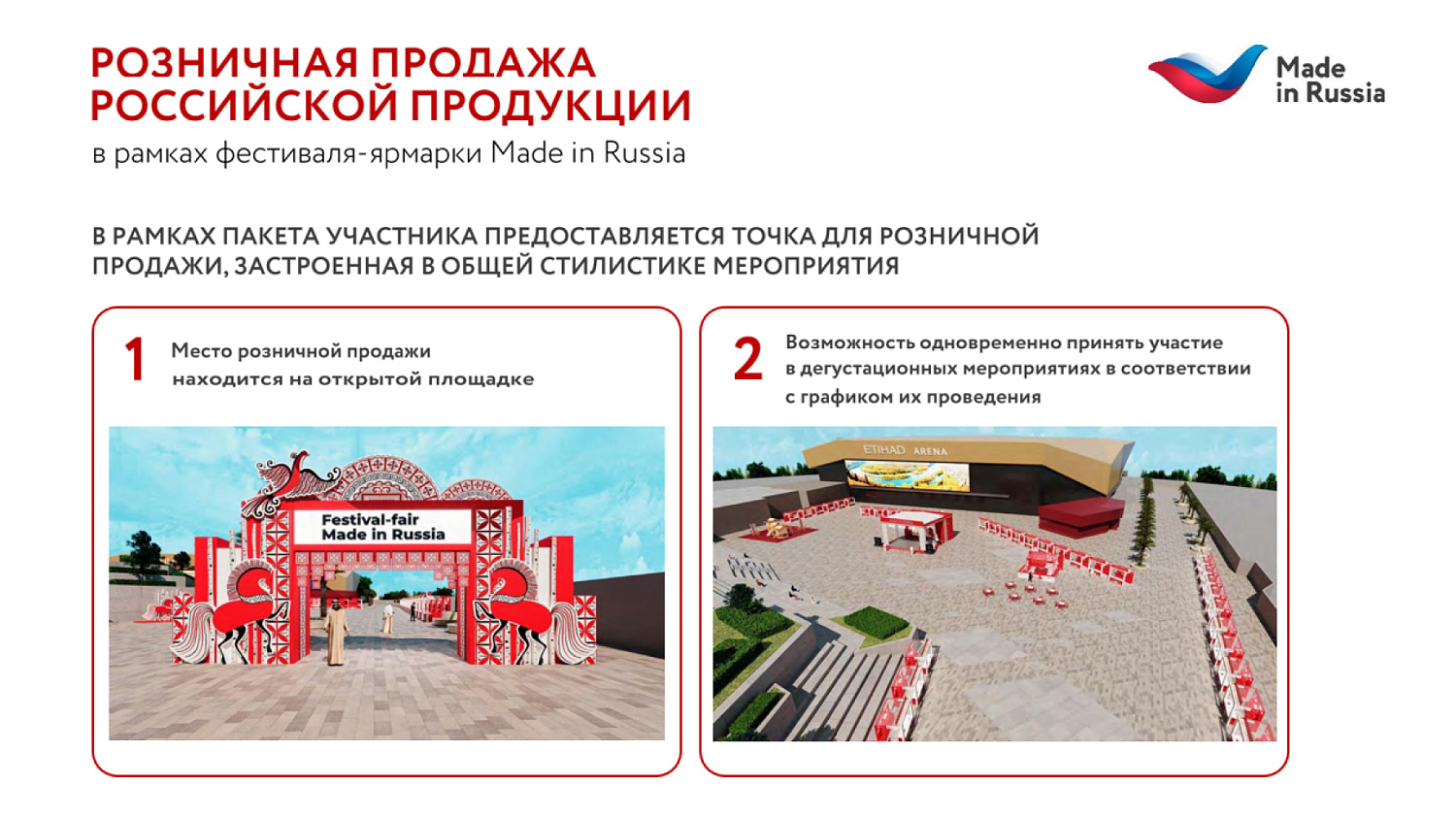 РОЗНИЧНАЯ ПРОДАЖА РОССИЙСКОЙ ПРОДУКЦИИ
в рамках фестиваля-ярмарки Made in Russia

Made in Russia

В РАМКАХ ПАКЕТА УЧАСТНИКА ПРЕДОСТАВЛЯЕТСЯ ТОЧКА ДЛЯ РОЗНИЧНОЙ ПРОДАЖИ, ЗАСТРОЕННАЯ В ОБЩЕЙ СТИЛИСТИКЕ МЕРОПРИЯТИЯ

1 Место розничной продажи находится на открытой площадке

Festival-fair Made in Russia

2 Возможность одновременно принять участие в дегустационных мероприятиях в соответствии с графиком их проведения

ETIHAD ARENA